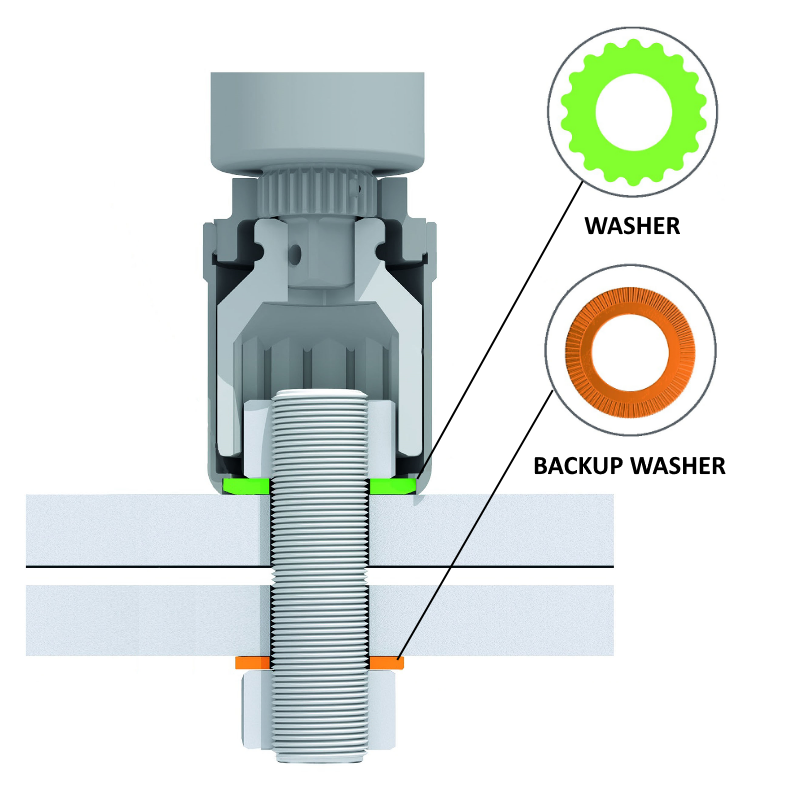 WASHER

BACKUP WASHER